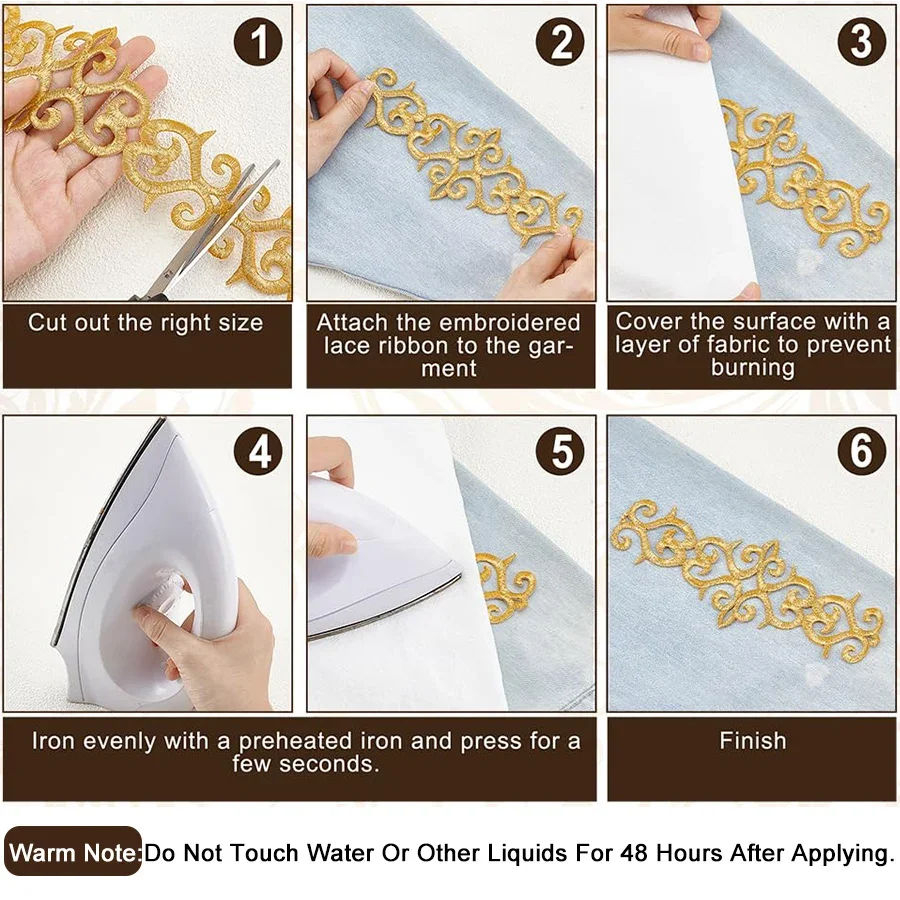 1

Cut out the right size

2

Attach the embroidered lace ribbon to the garment

3

Cover the surface with a layer of fabric to prevent burning

4

5

Iron evenly with a preheated iron and press for a few seconds.

6

Finish

Warm Note: Do Not Touch Water Or Other Liquids For 48 Hours After Applying.